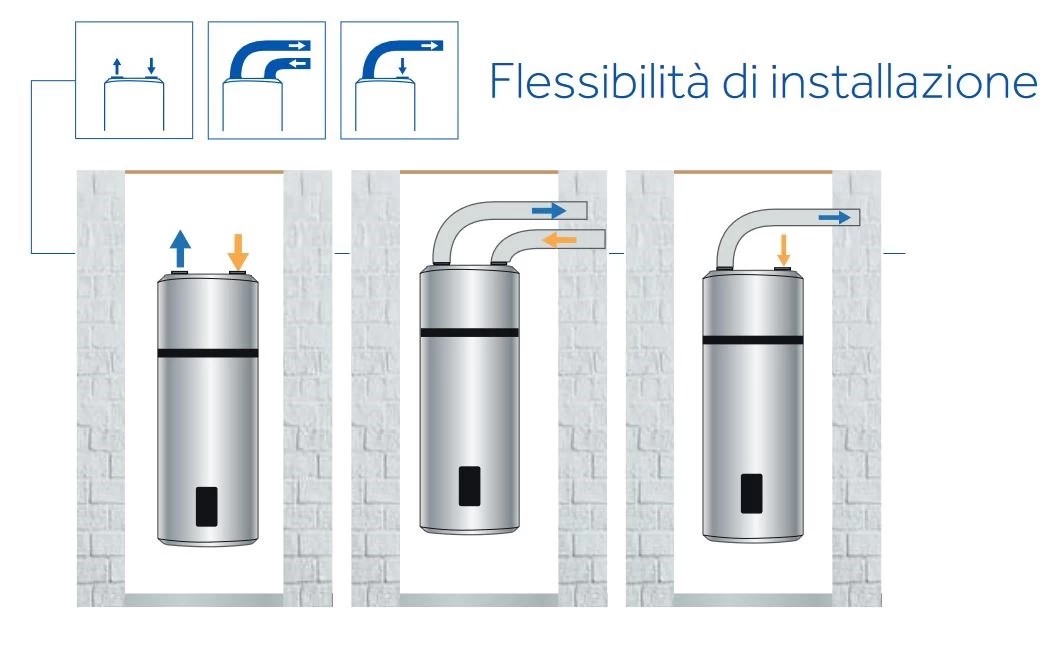 Flessibilità di installazione